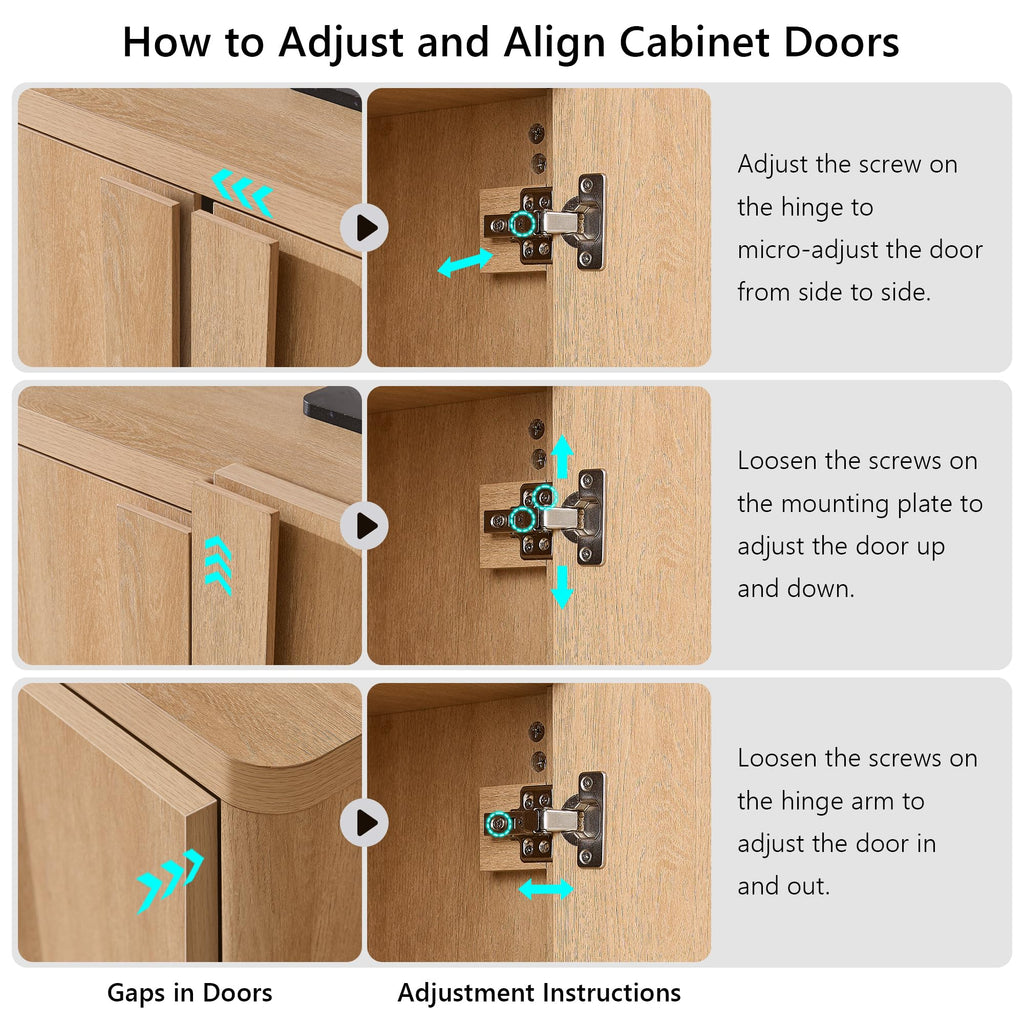 How to Adjust and Align Cabinet Doors

Adjust the screw on the hinge to micro-adjust the door from side to side.

Loosen the screws on the mounting plate to adjust the door up and down.

Loosen the screws on the hinge arm to adjust the door in and out.

Gaps in Doors

Adjustment Instructions