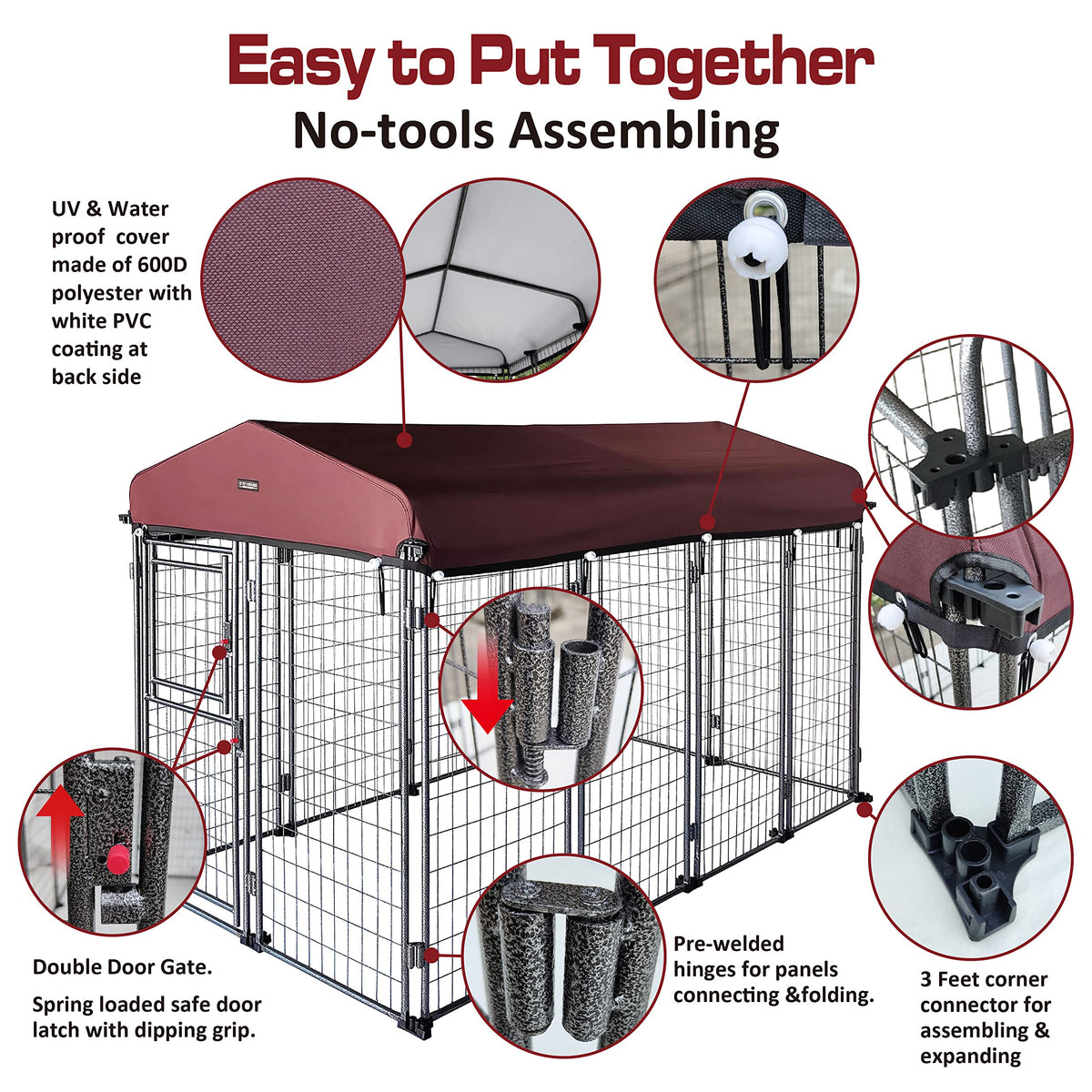 Easy to Put Together
No-tools Assembling

UV & Water proof cover made of 600D polyester with white PVC coating at back side

Double Door Gate.

Spring loaded safe door latch with dipping grip.

Pre-welded hinges for panels connecting &folding.

3 Feet corner connector for assembling & expanding