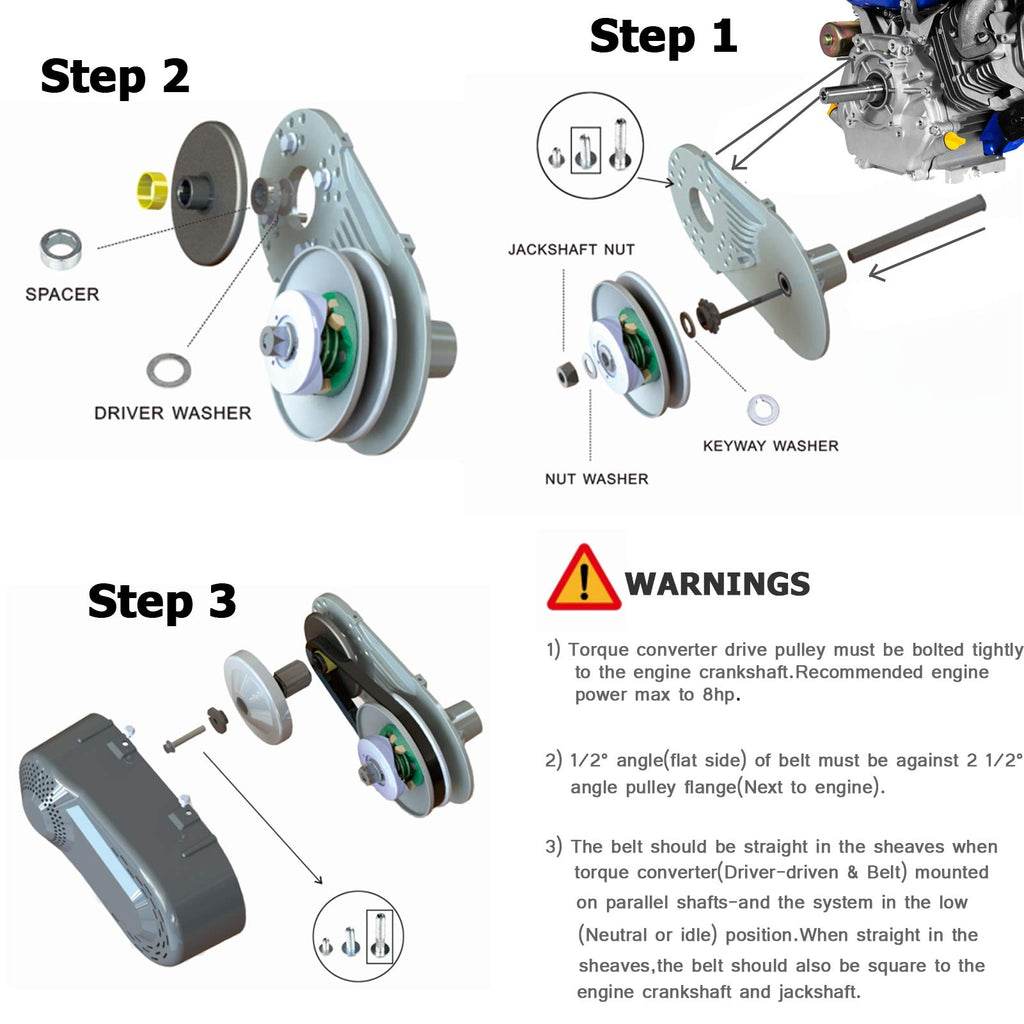 Step 2

SPACER

DRIVER WASHER

Step 1

JACKSHAFT NUT

KEYWAY WASHER

NUT WASHER

Step 3

WARNINGS

1) Torque converter drive pulley must be bolted tightly to the engine crankshaft.Recommended engine power max to 8hp.

2) 1/2° angle(flat side) of belt must be against 2 1/2° angle pulley flange(Next to engine).

3) The belt should be straight in the sheaves when torque converter(Driver-driven & Belt) mounted on parallel shafts-and the system in the low (Neutral or idle) position.When straight in the sheaves,the belt should also be square to the engine crankshaft and jackshaft.