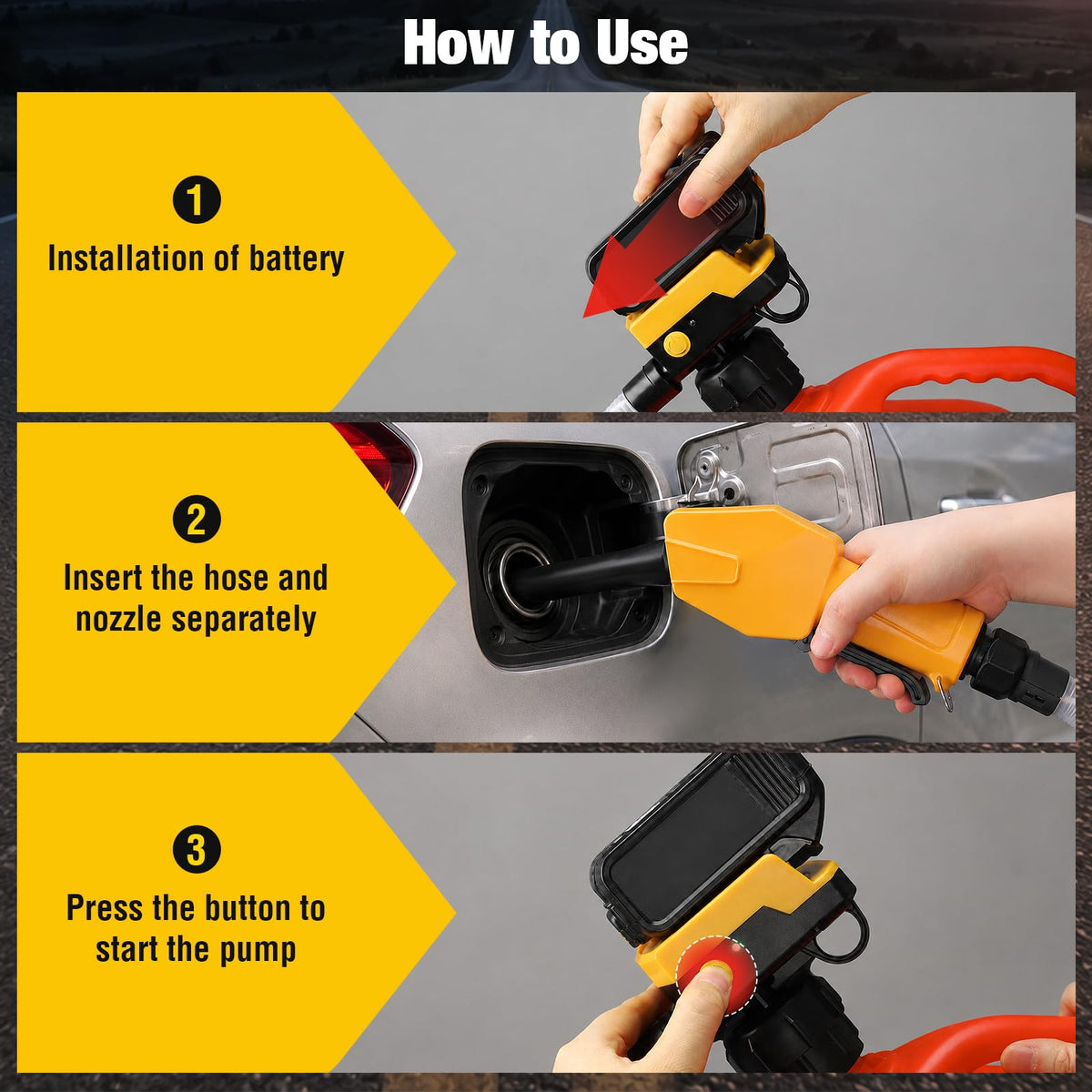 How to Use

1
Installation of battery

2
Insert the hose and nozzle separately

3
Press the button to start the pump