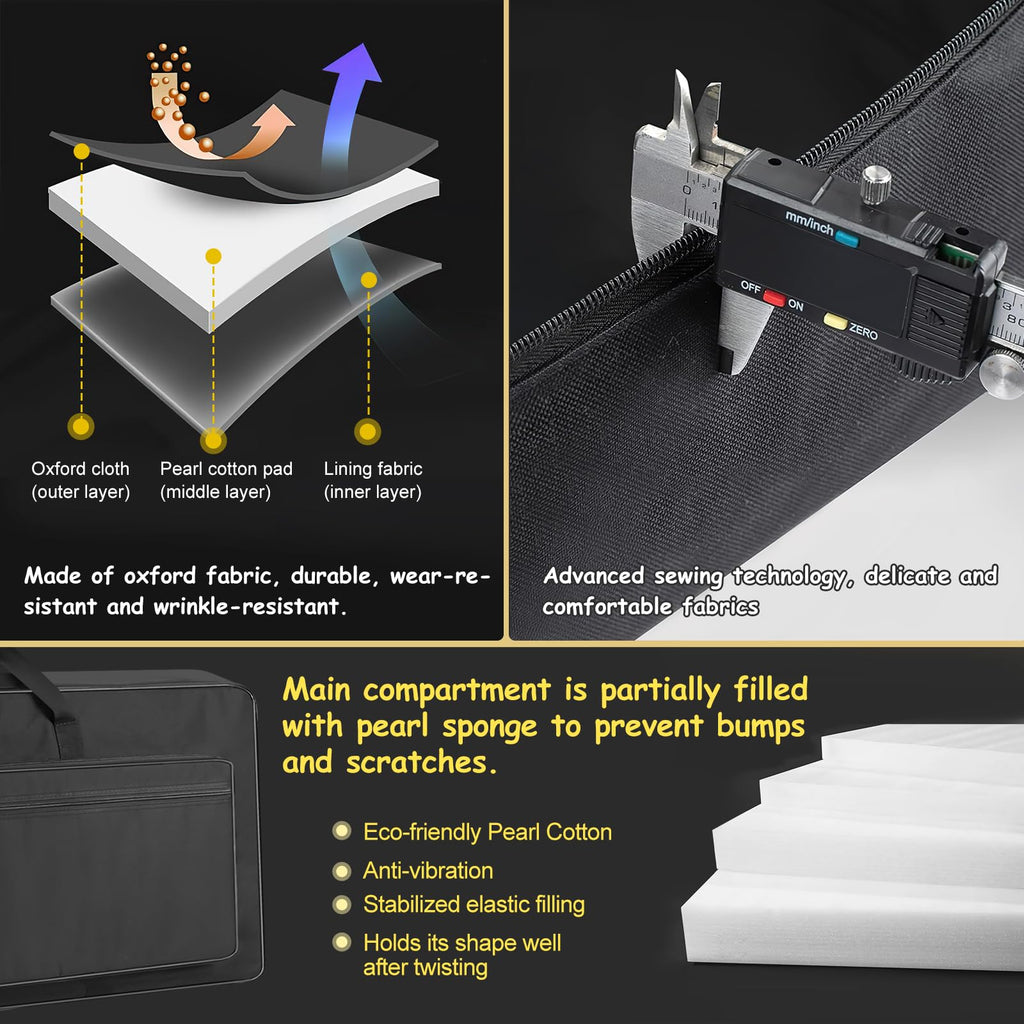 Oxford cloth (outer layer)

Pearl cotton pad (middle layer)

Lining fabric (inner layer)

Made of oxford fabric, durable, wear-resistant and wrinkle-resistant.

mm/inch

OFF ON

ZERO

Advanced sewing technology, delicate and comfortable fabrics

Main compartment is partially filled with pearl sponge to prevent bumps and scratches.

Eco-friendly Pearl Cotton

Anti-vibration

Stabilized elastic filling

Holds its shape well after twisting