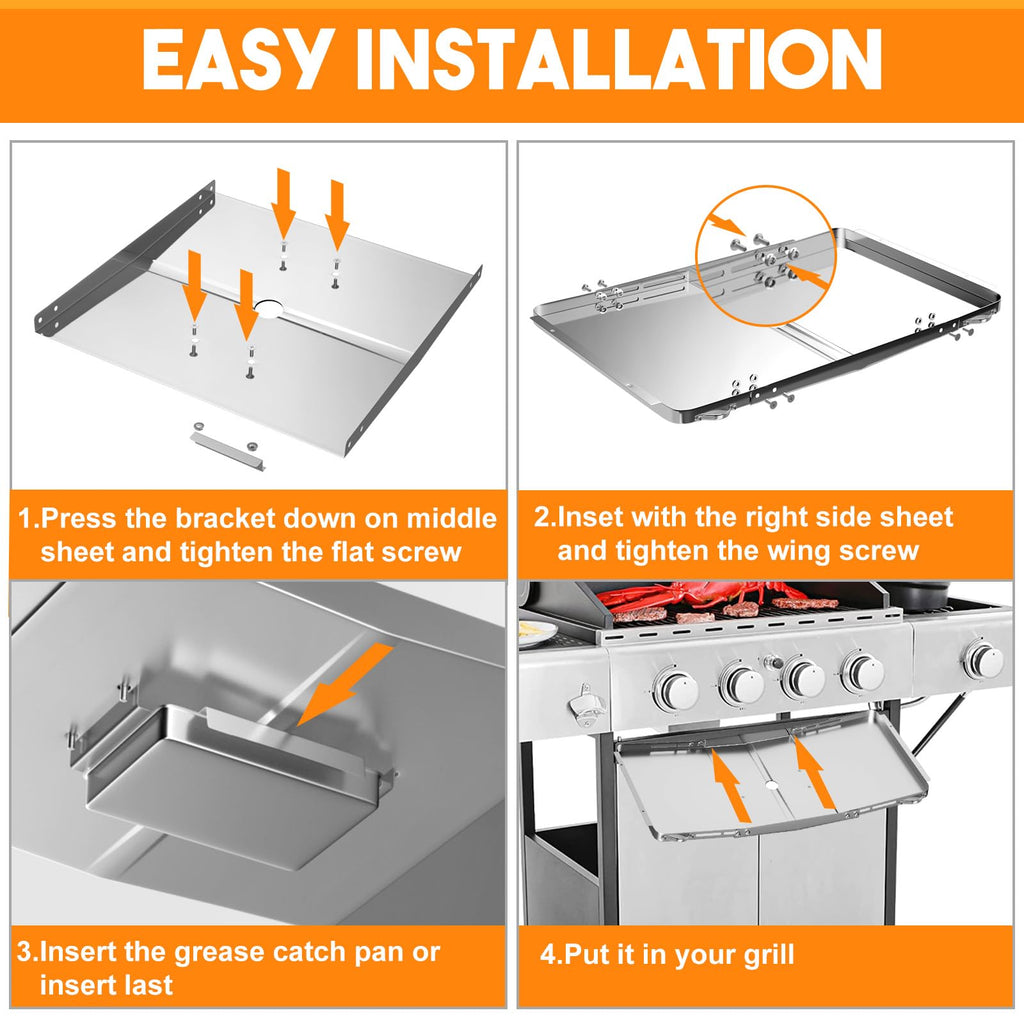 EASY INSTALLATION

1.Press the bracket down on middle sheet and tighten the flat screw

2.Inset with the right side sheet and tighten the wing screw

3.Insert the grease catch pan or insert last

4.Put it in your grill